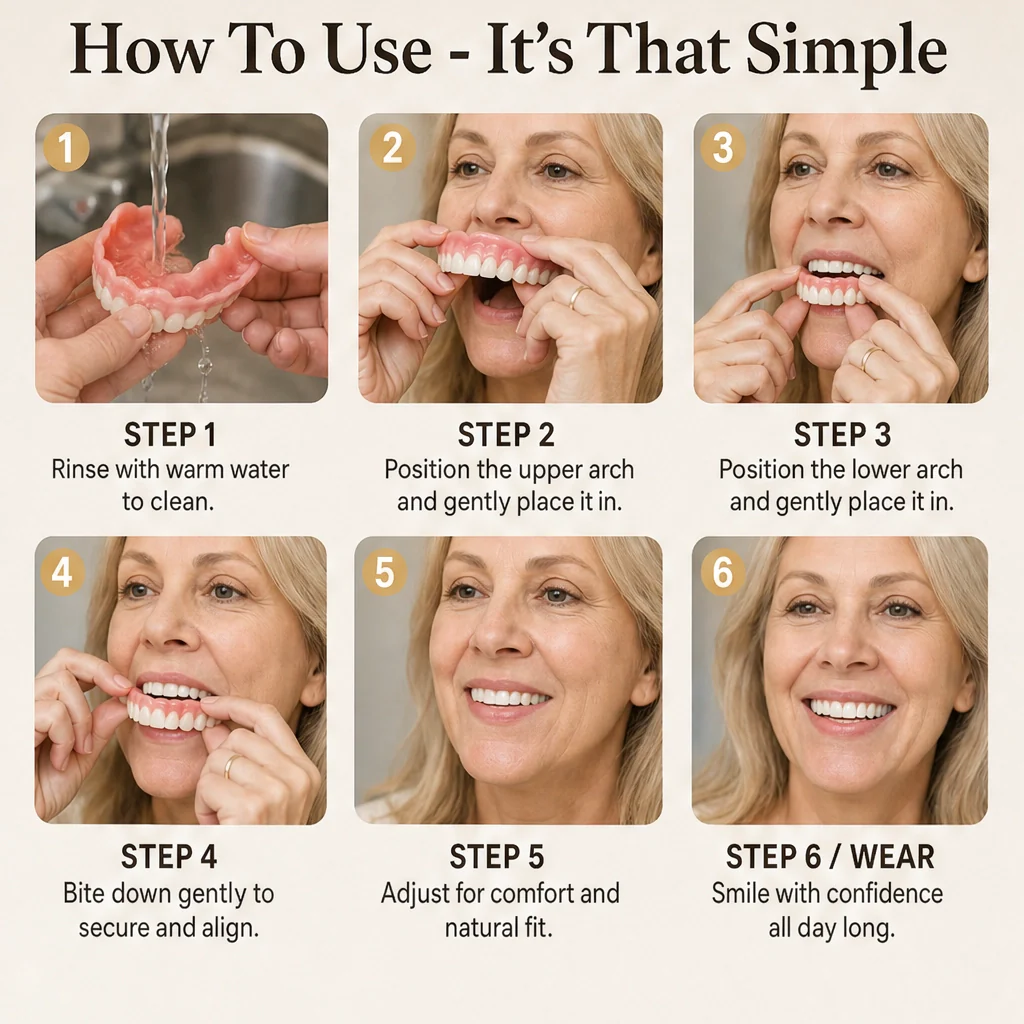 How To Use - It's That Simple

1

STEP 1
Rinse with warm water to clean.

2

STEP 2
Position the upper arch and gently place it in.

3

STEP 3
Position the lower arch and gently place it in.

4

STEP 4
Bite down gently to secure and align.

5

STEP 5
Adjust for comfort and natural fit.

6

STEP 6 / WEAR
Smile with confidence all day long.